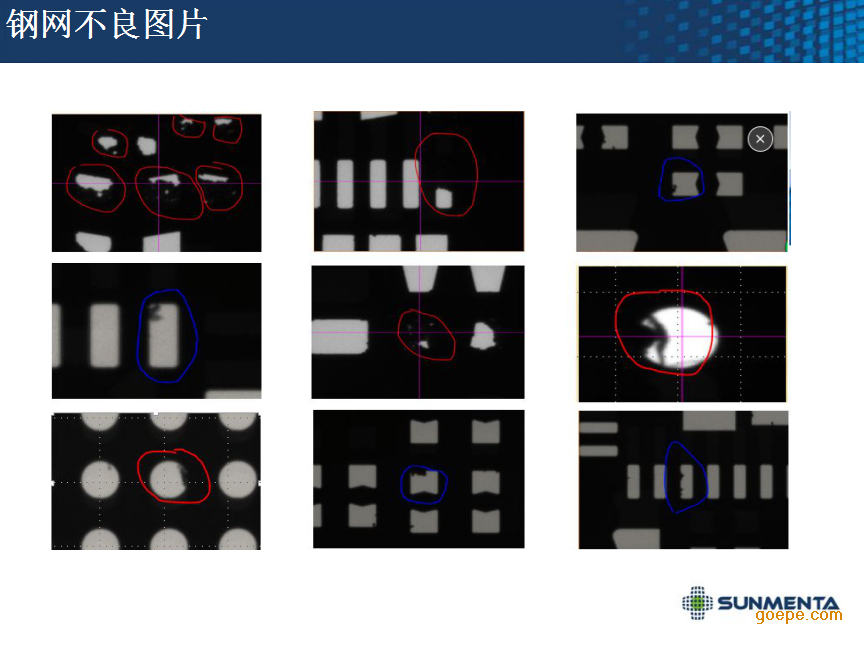 钢网不良图片

SUNMENTA
goepe.com